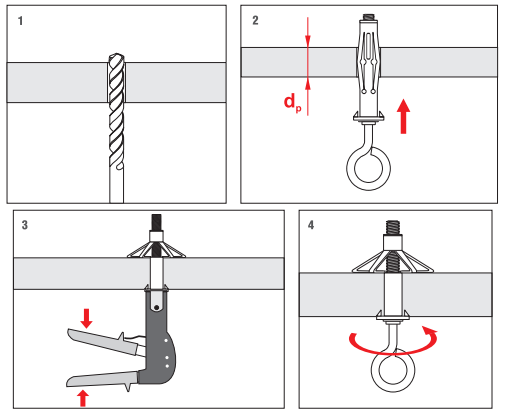 1

2

$d_p$

3

4